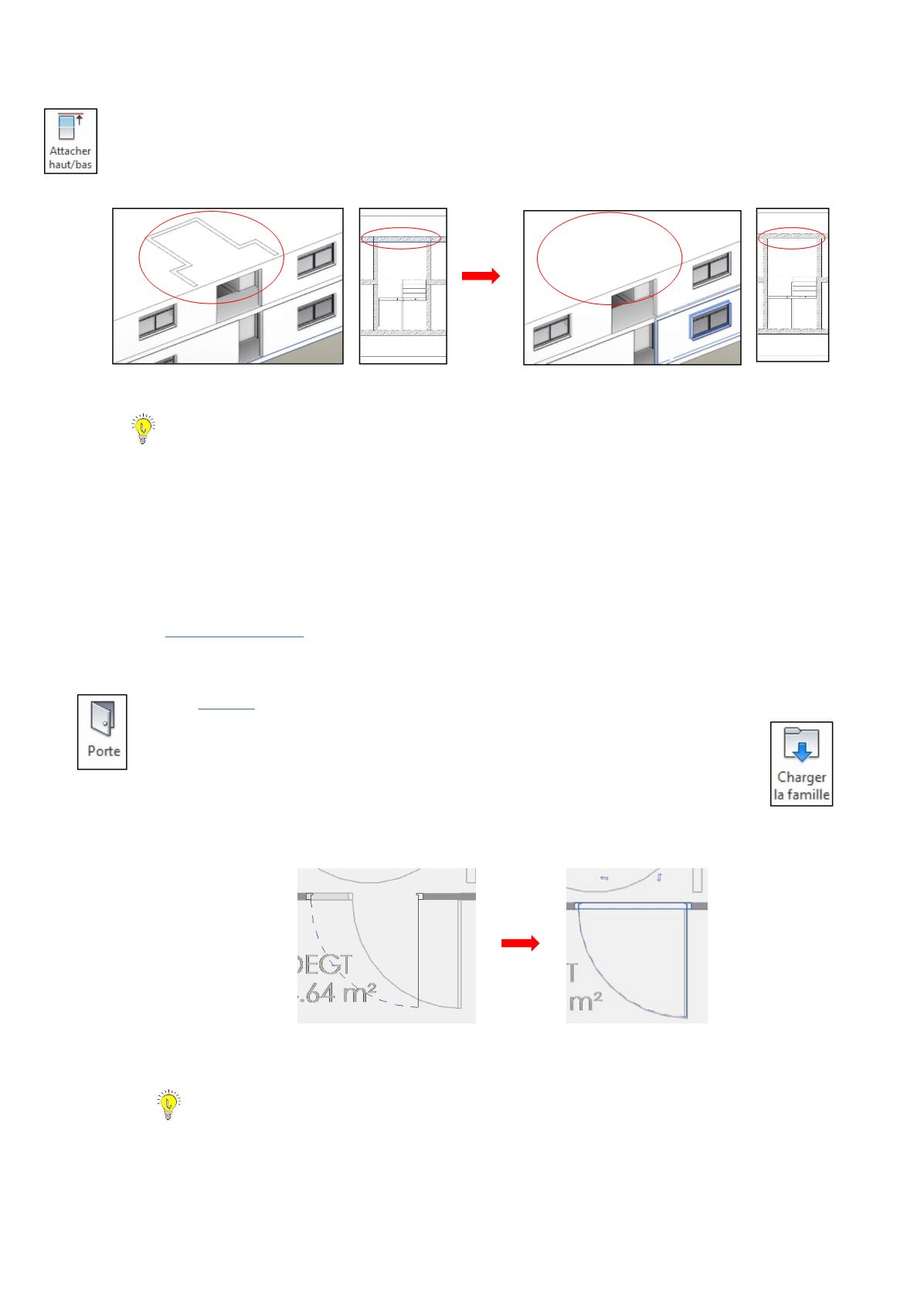 Attacher haut/bas

Porte

Charger la famille

DEGT
.64 m²

T
m²